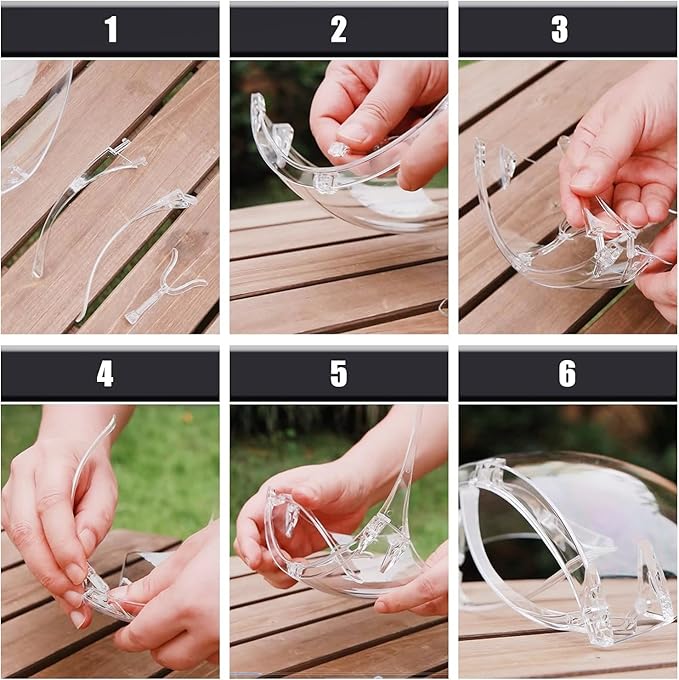 1

2

3

4

5

6